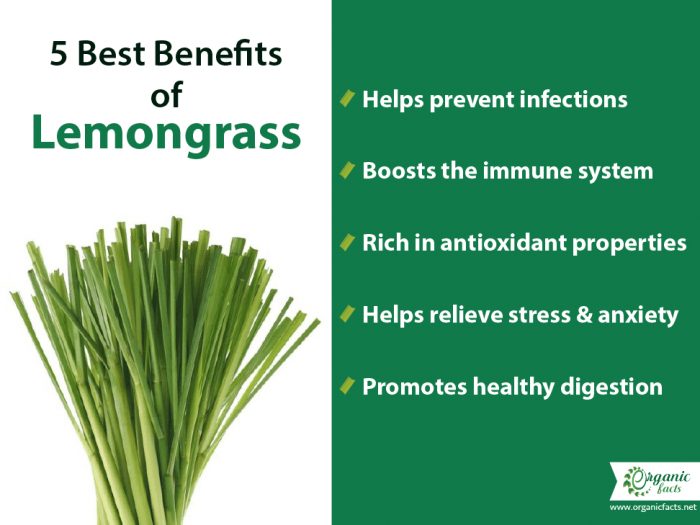 5 Best Benefits of Lemongrass

Helps prevent infections

Boosts the immune system

Rich in antioxidant properties

Helps relieve stress & anxiety

Promotes healthy digestion

Organic facts
www.organicfacts.net