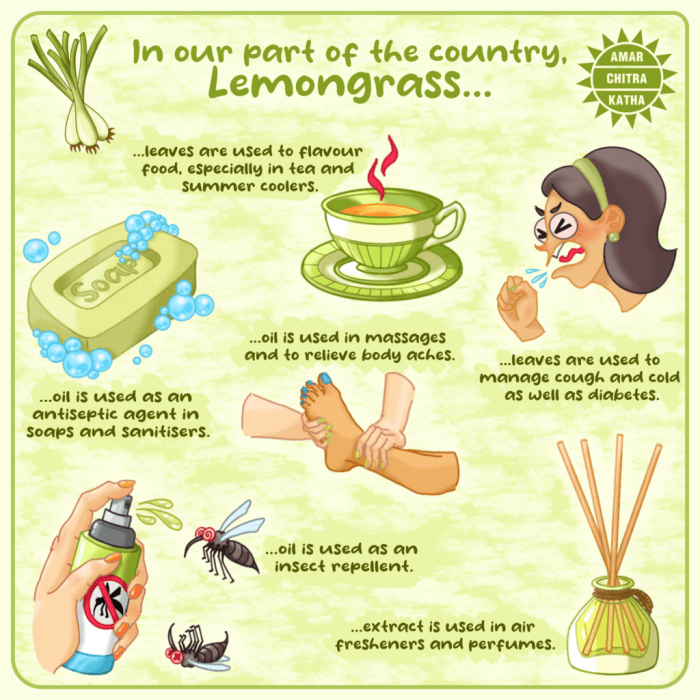 In our part of the country, Lemongrass...

AMAR CHITRA KATHA

...leaves are used to flavour food, especially in tea and summer coolers.

Soap

...oil is used in massages and to relieve body aches.

...leaves are used to manage cough and cold as well as diabetes.

...oil is used as an antiseptic agent in soaps and sanitisers.

...oil is used as an insect repellent.

...extract is used in air fresheners and perfumes.